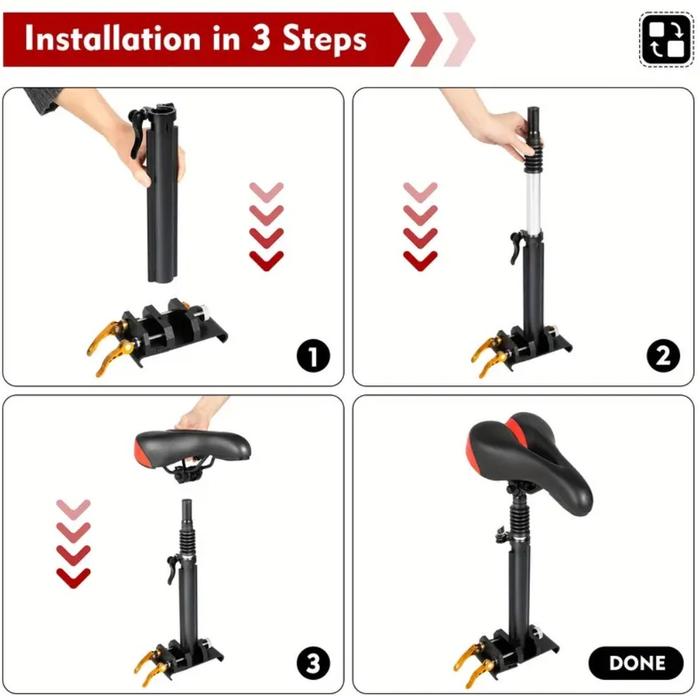 Installation in 3 Steps

1

2

3

DONE